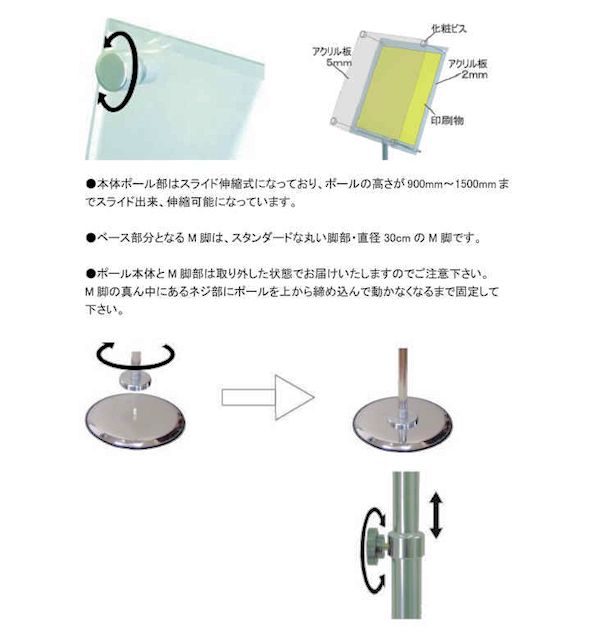 化粧ビス

アクリル板 5mm

アクリル板 2mm

印刷物

●本体ポール部はスライド伸縮式になっており、ポールの高さが 900mm～1500mm までスライド出来、伸縮可能になっています。

●ベース部分となる M 脚は、スタンダードな丸い脚部・直径 30cm の M 脚です。

●ポール本体と M 脚部は取り外した状態でお届けいたしますのでご注意下さい。
M 脚の真ん中にあるネジ部にポールを上から締め込んで動かなくなるまで固定して下さい。